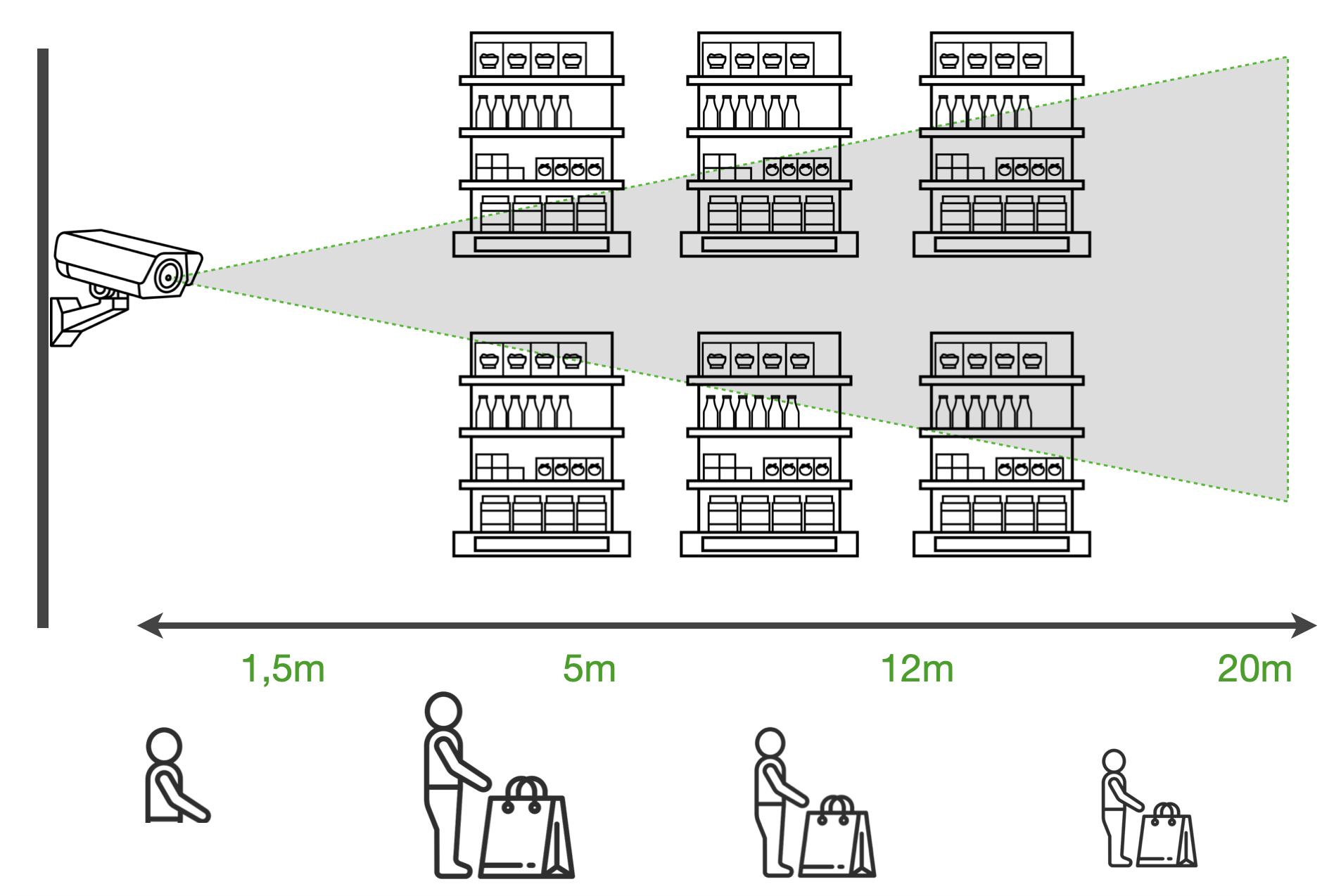 1,5m

5m

12m

20m